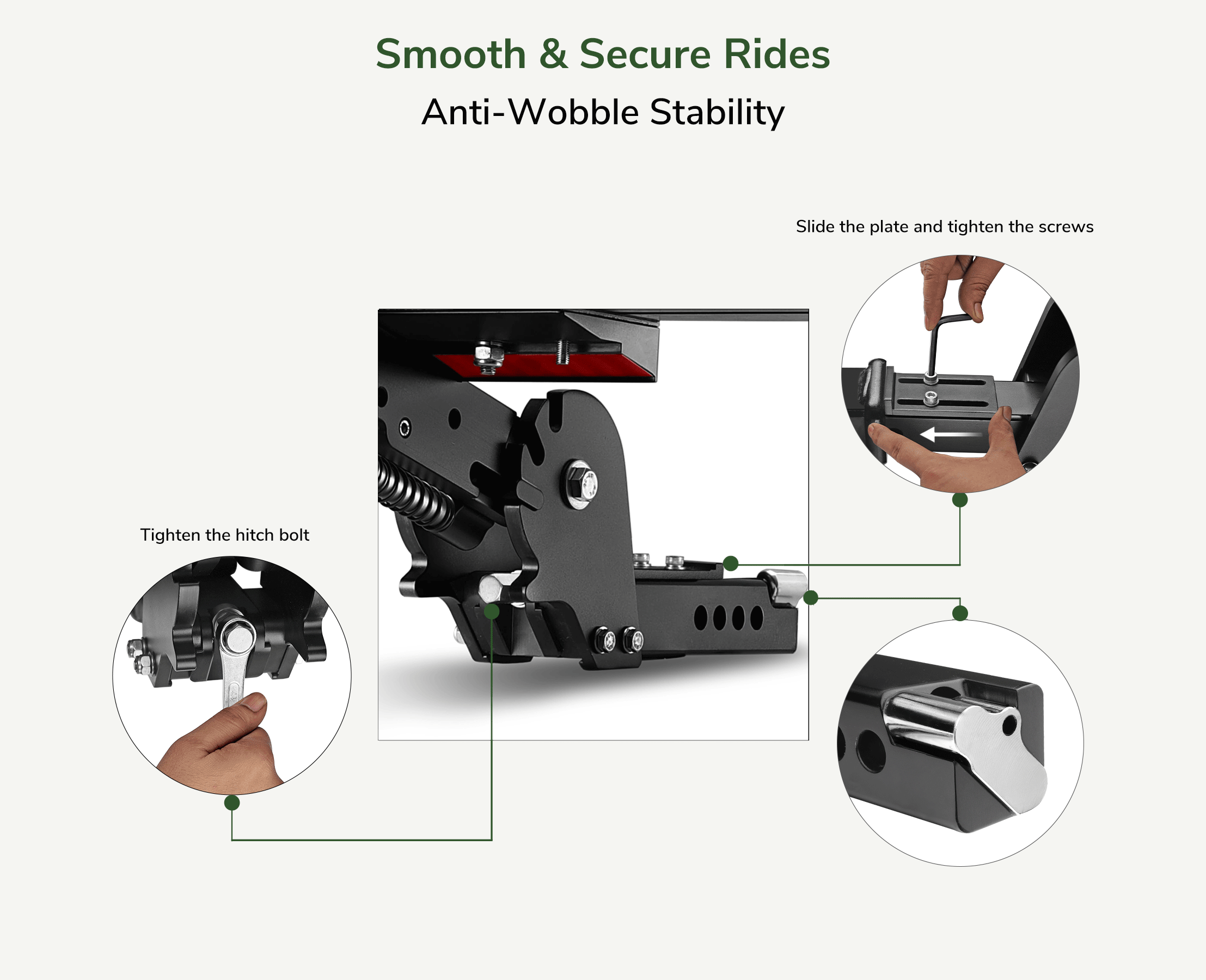 Smooth & Secure Rides

Anti-Wobble Stability

Slide the plate and tighten the screws

Tighten the hitch bolt